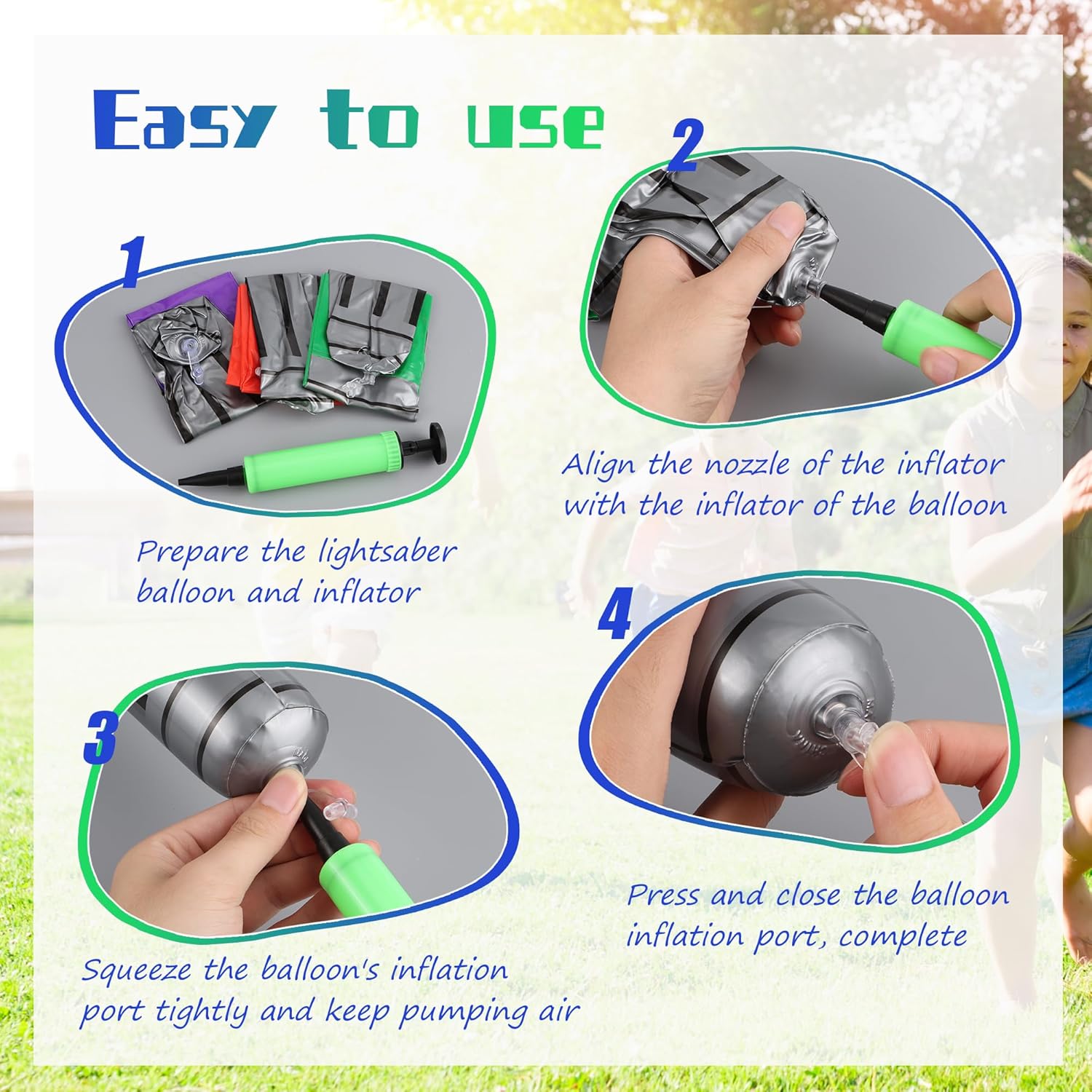 Easy to use

1

Prepare the lightsaber balloon and inflator

2

Align the nozzle of the inflator with the inflator of the balloon

3

Squeeze the balloon's inflation port tightly and keep pumping air

4

Press and close the balloon inflation port, complete