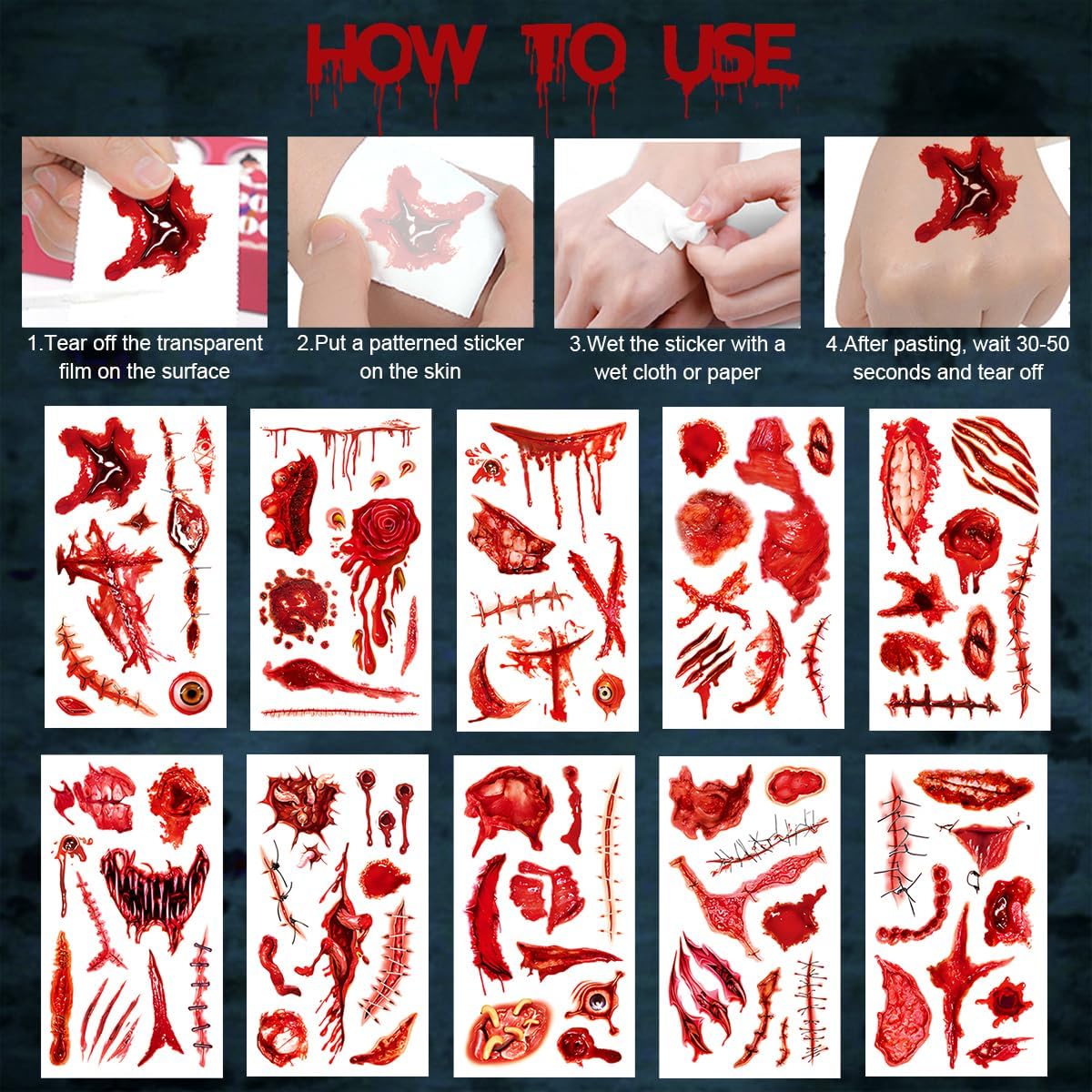 HOW TO USE

1.Tear off the transparent film on the surface

2.Put a patterned sticker on the skin

3.Wet the sticker with a wet cloth or paper

4.After pasting, wait 30-50 seconds and tear off