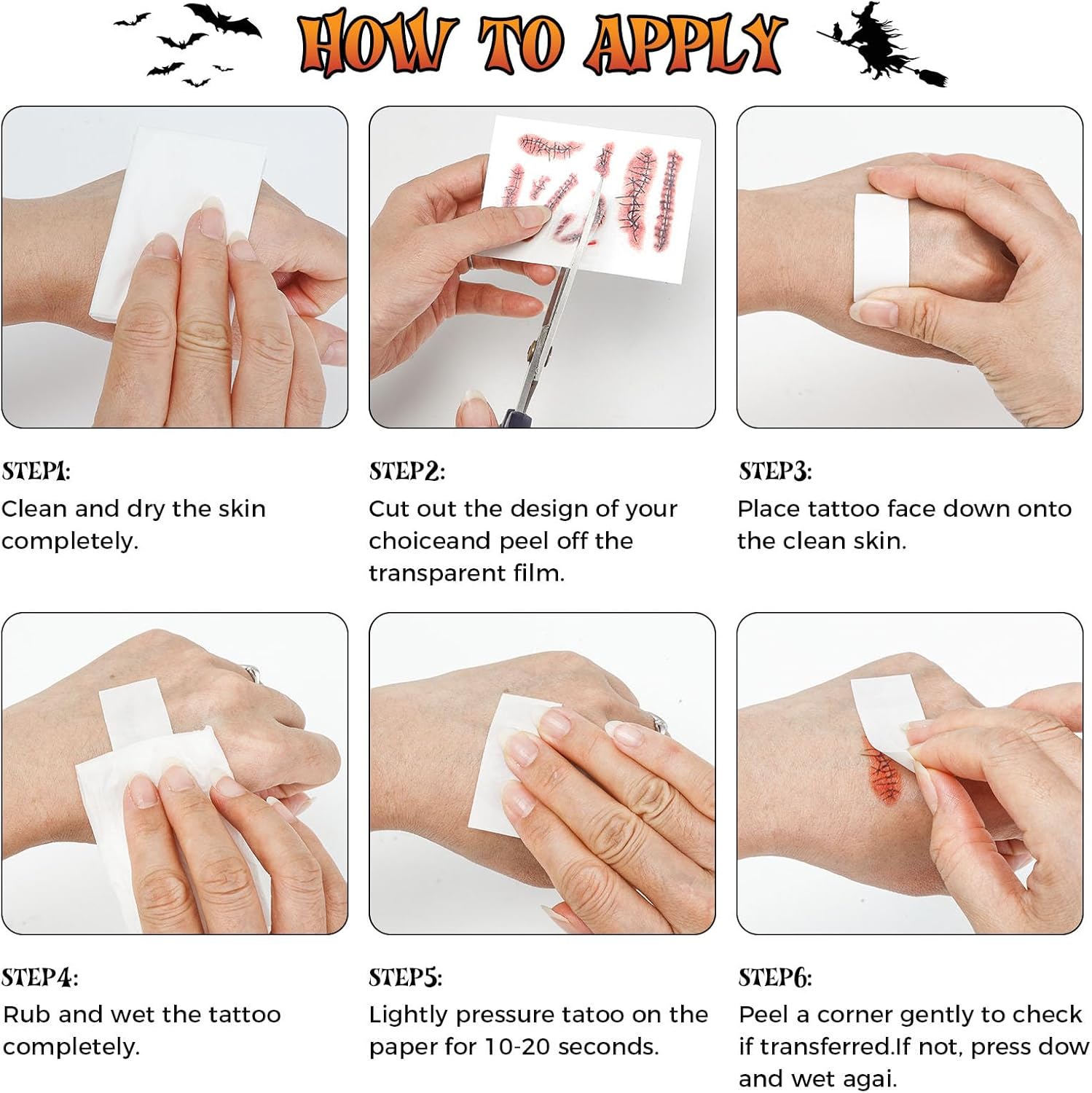 HOW TO APPLY

STEP1:
Clean and dry the skin completely.

STEP2:
Cut out the design of your choiceand peel off the transparent film.

STEP3:
Place tattoo face down onto the clean skin.

STEP4:
Rub and wet the tattoo completely.

STEP5:
Lightly pressure tatoo on the paper for 10-20 seconds.

STEP6:
Peel a corner gently to check if transferred.If not, press dow and wet agai.